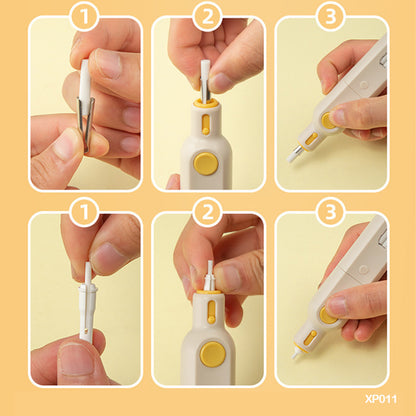 1
2
3
1
2
3
XP011